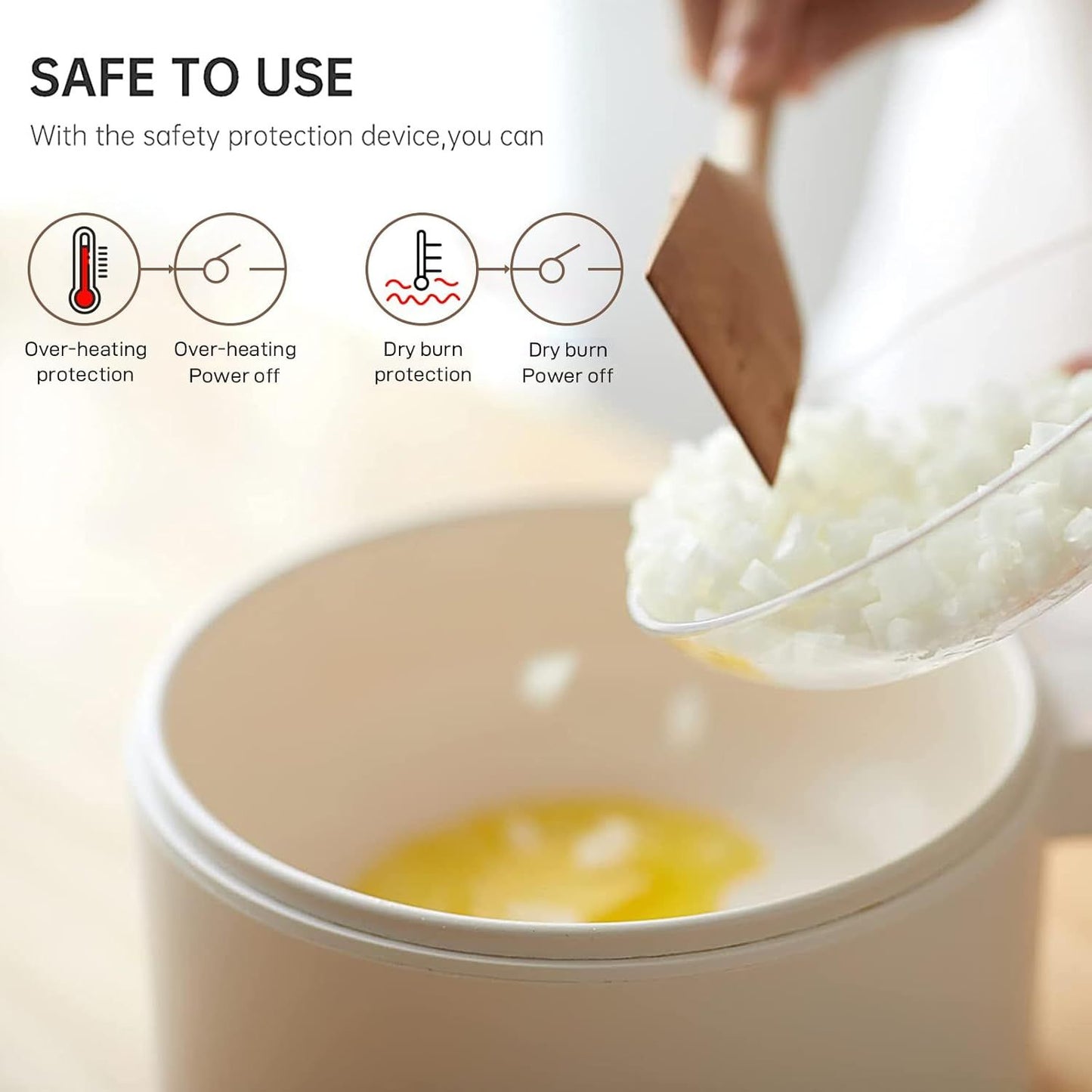 SAFE TO USE

With the safety protection device,you can

Over-heating protection

Over-heating Power off

Dry burn protection

Dry burn Power off